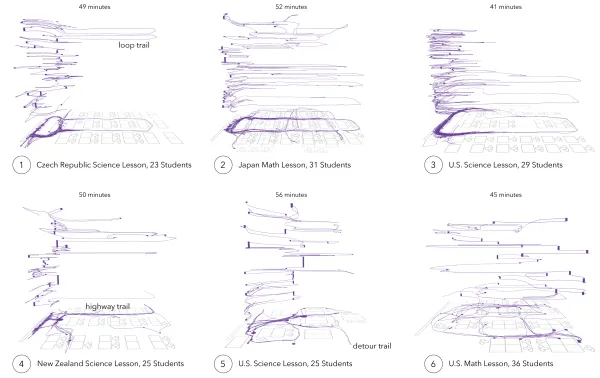 49 minutes

loop trail

1 Czech Republic Science Lesson, 23 Students

52 minutes

2 Japan Math Lesson, 31 Students

41 minutes

3 U.S. Science Lesson, 29 Students

50 minutes

highway trail

4 New Zealand Science Lesson, 25 Students

56 minutes

detour trail

5 U.S. Science Lesson, 25 Students

45 minutes

6 U.S. Math Lesson, 36 Students